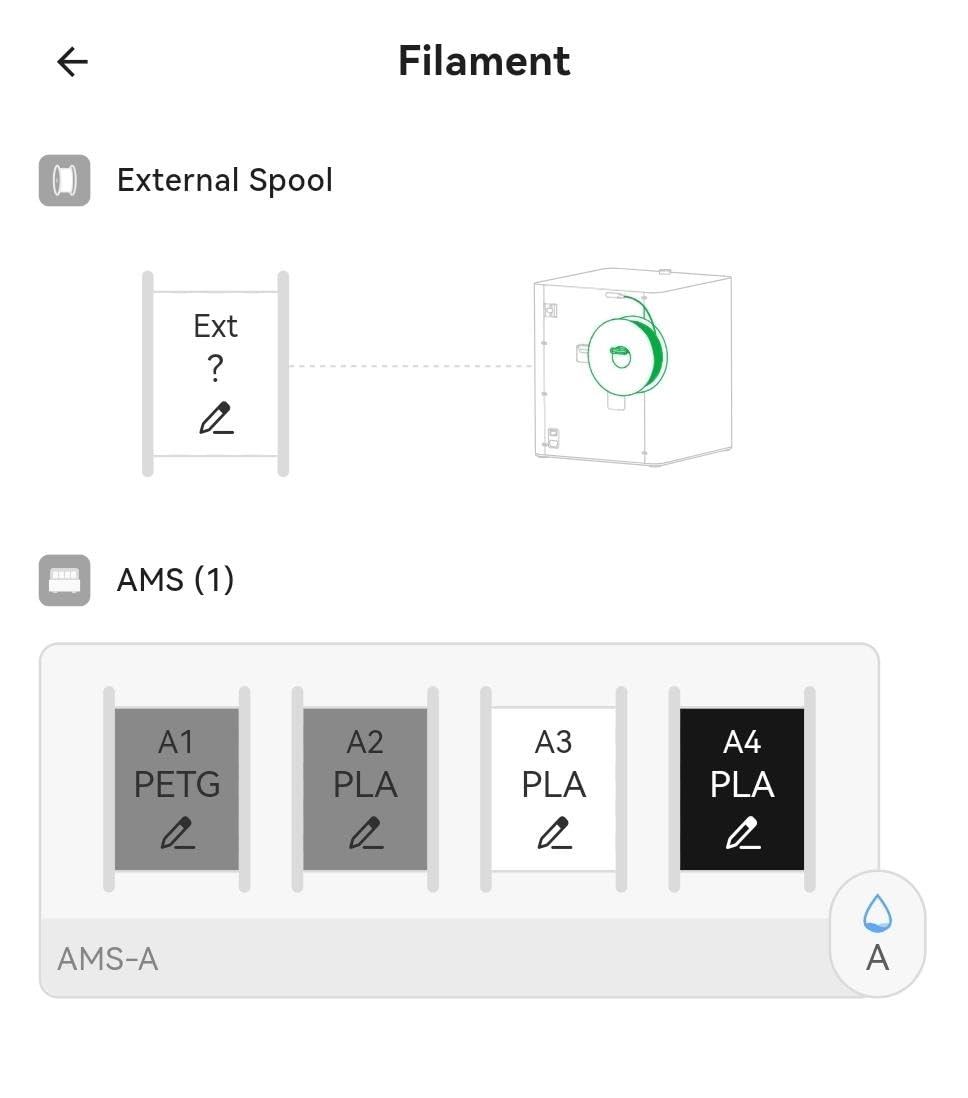 Filament

External Spool

Ext
?

AMS (1)

A1
PETG

A2
PLA

A3
PLA

A4
PLA

AMS-A

A