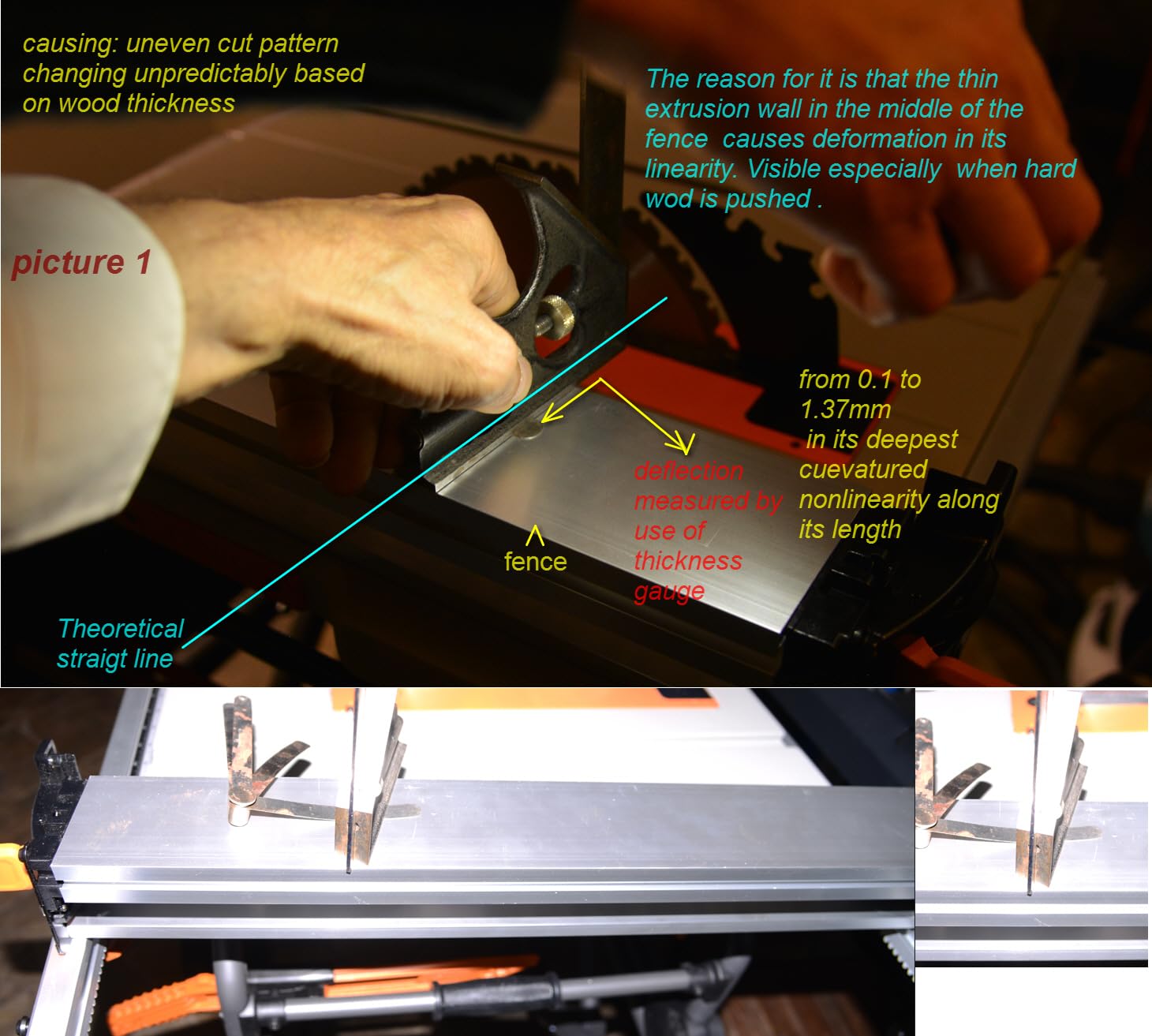 causing: uneven cut pattern changing unpredictably based on wood thickness

The reason for it is that the thin extrusion wall in the middle of the fence causes deformation in its linearity. Visible especially when hard wod is pushed .

picture 1

from 0.1 to 1.37mm in its deepest cuevatured nonlinearity along its length

deflection measured by use of thickness gauge

fence

Theoretical straigt line